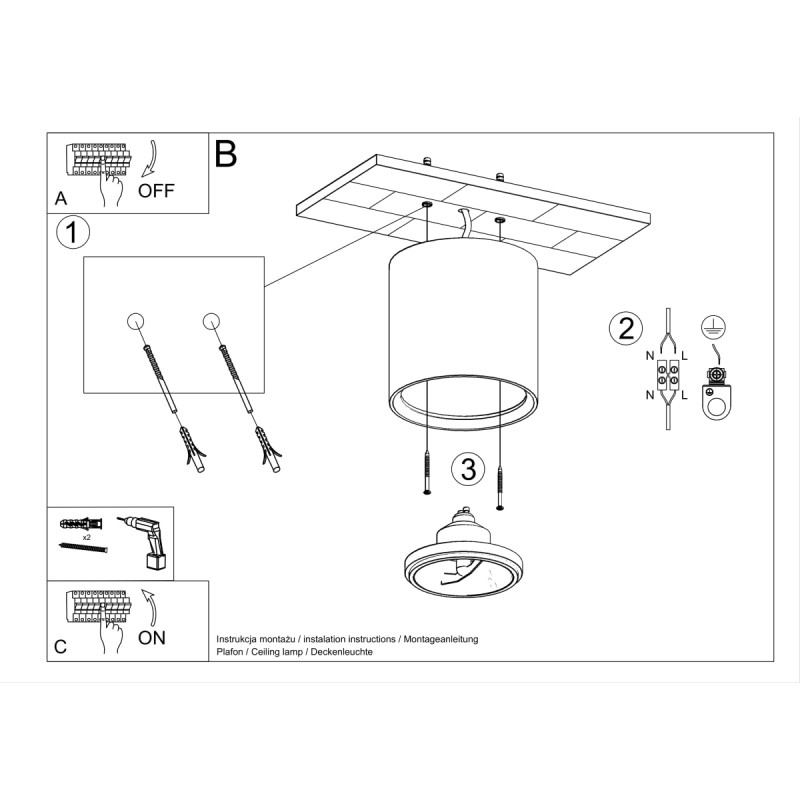 A
OFF
B
1
2
N
L
N
L
3
x2
C
ON
Instrukcja montażu / instalation instructions / Montageanleitung
Plafon / Ceiling lamp / Deckenleuchte