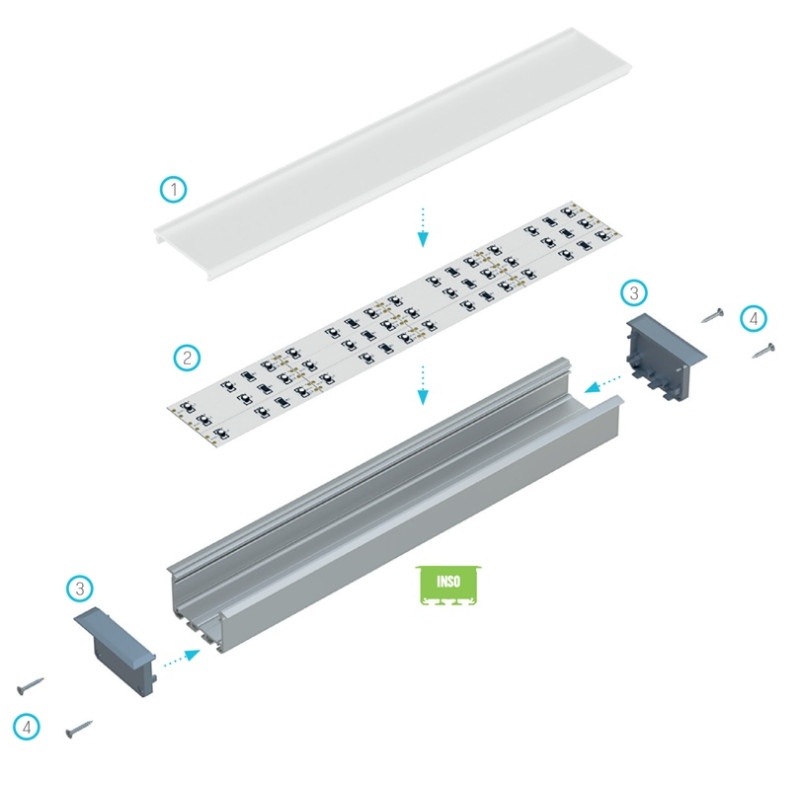 1
2
3
4
INSO
3
4